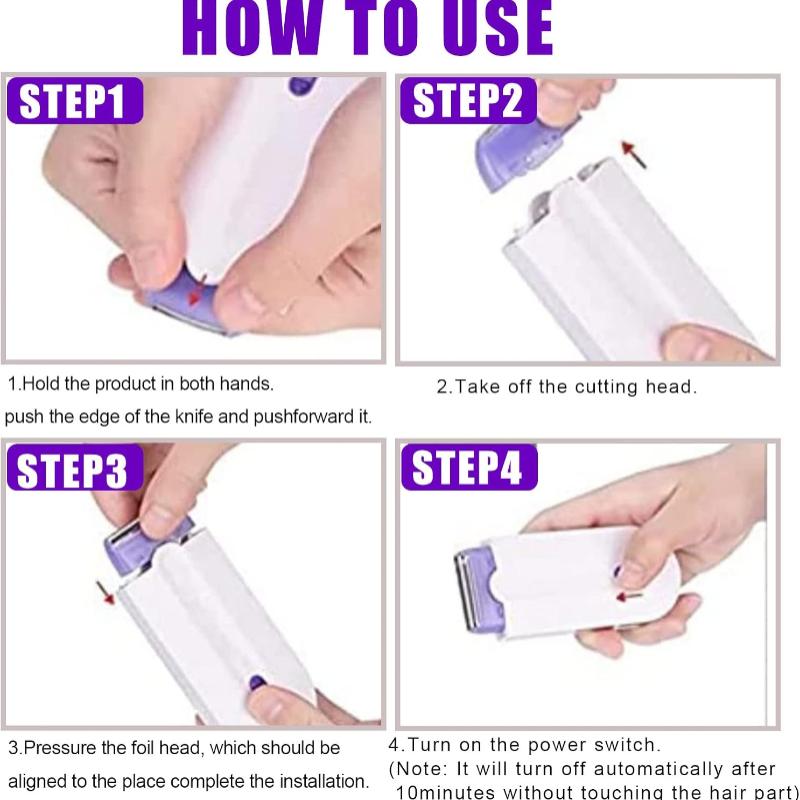 HOW TO USE

STEP1

1.Hold the product in both hands. push the edge of the knife and pushforward it.

STEP2

2.Take off the cutting head.

STEP3

3.Pressure the foil head, which should be aligned to the place complete the installation.

STEP4

4.Turn on the power switch.
(Note: It will turn off automatically after 10minutes without touching the hair part)